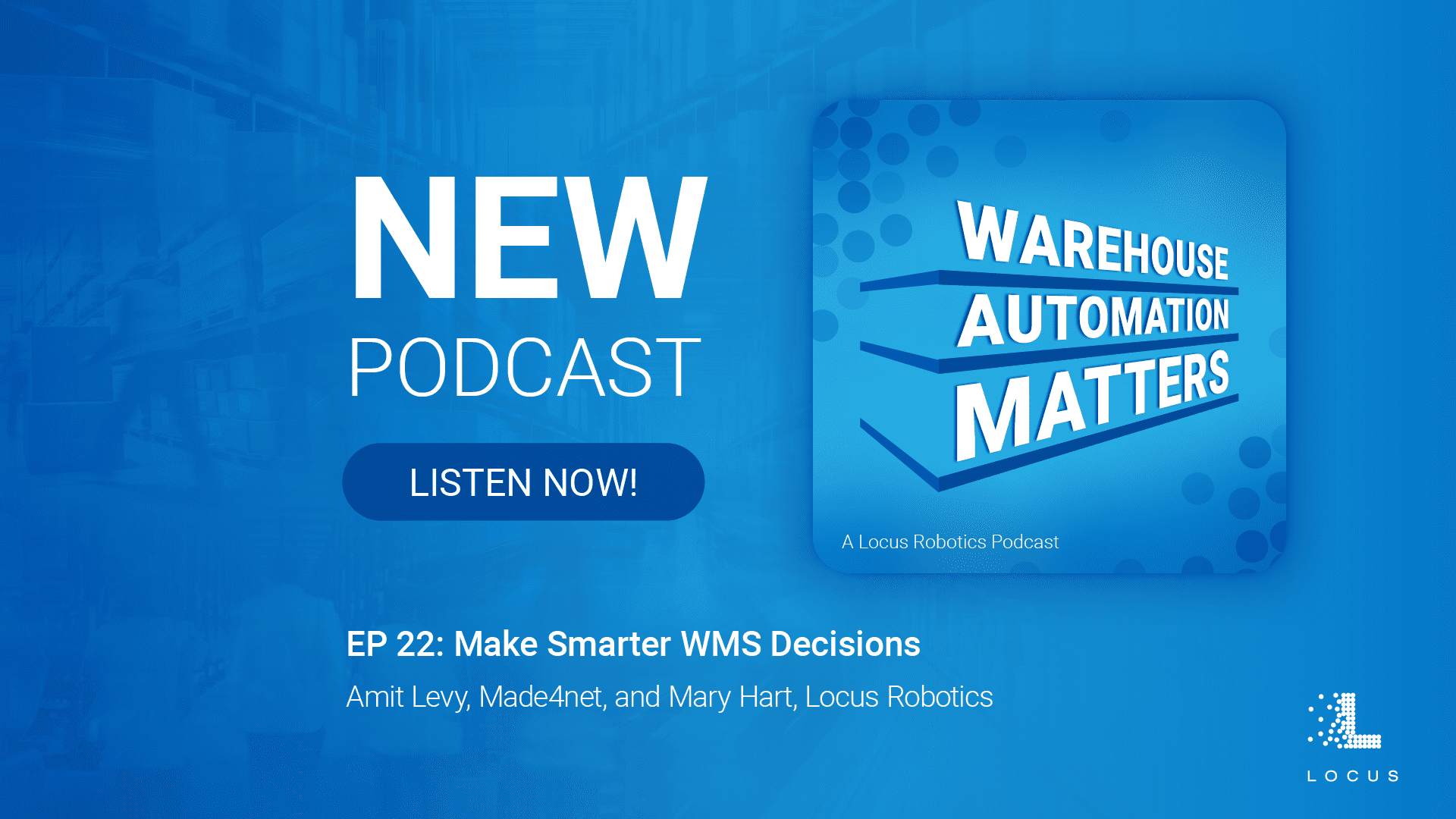 NEW
PODCAST

LISTEN NOW!

WAREHOUSE
AUTOMATION
MATTERS

A Locus Robotics Podcast

EP 22: Make Smarter WMS Decisions

Amit Levy, Made4net, and Mary Hart, Locus Robotics

LOCUS