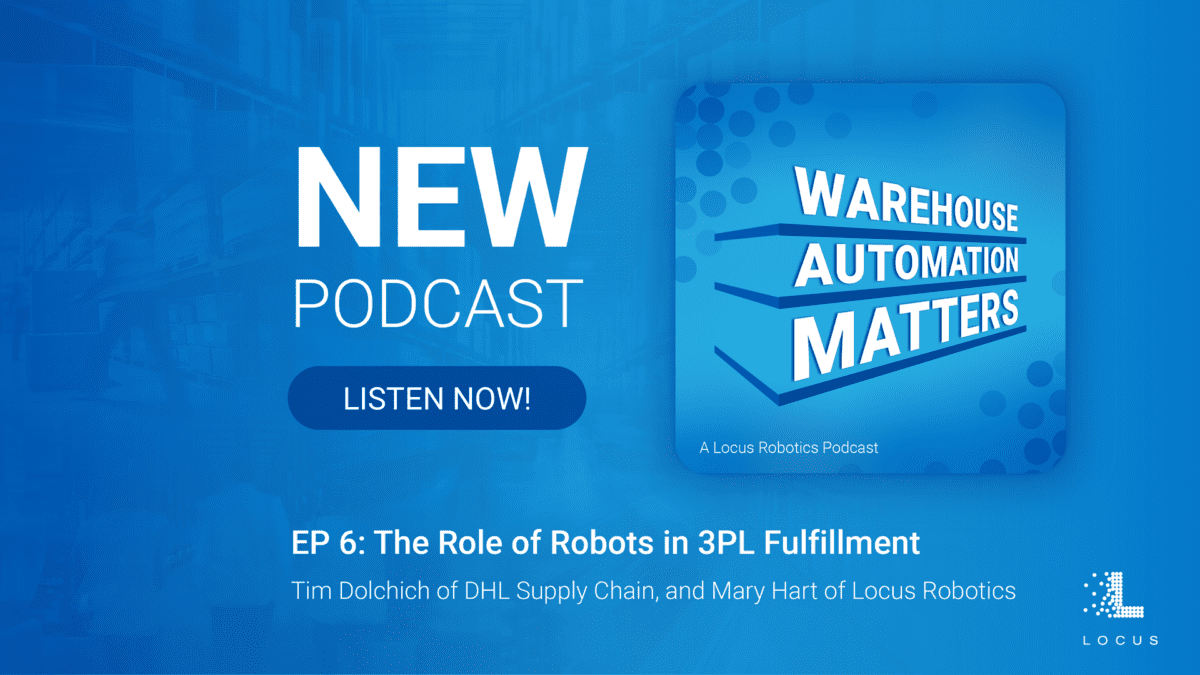 NEW
PODCAST

LISTEN NOW!

WAREHOUSE
AUTOMATION
MATTERS

A Locus Robotics Podcast

EP 6: The Role of Robots in 3PL Fulfillment

Tim Dolchich of DHL Supply Chain, and Mary Hart of Locus Robotics

LOCUS