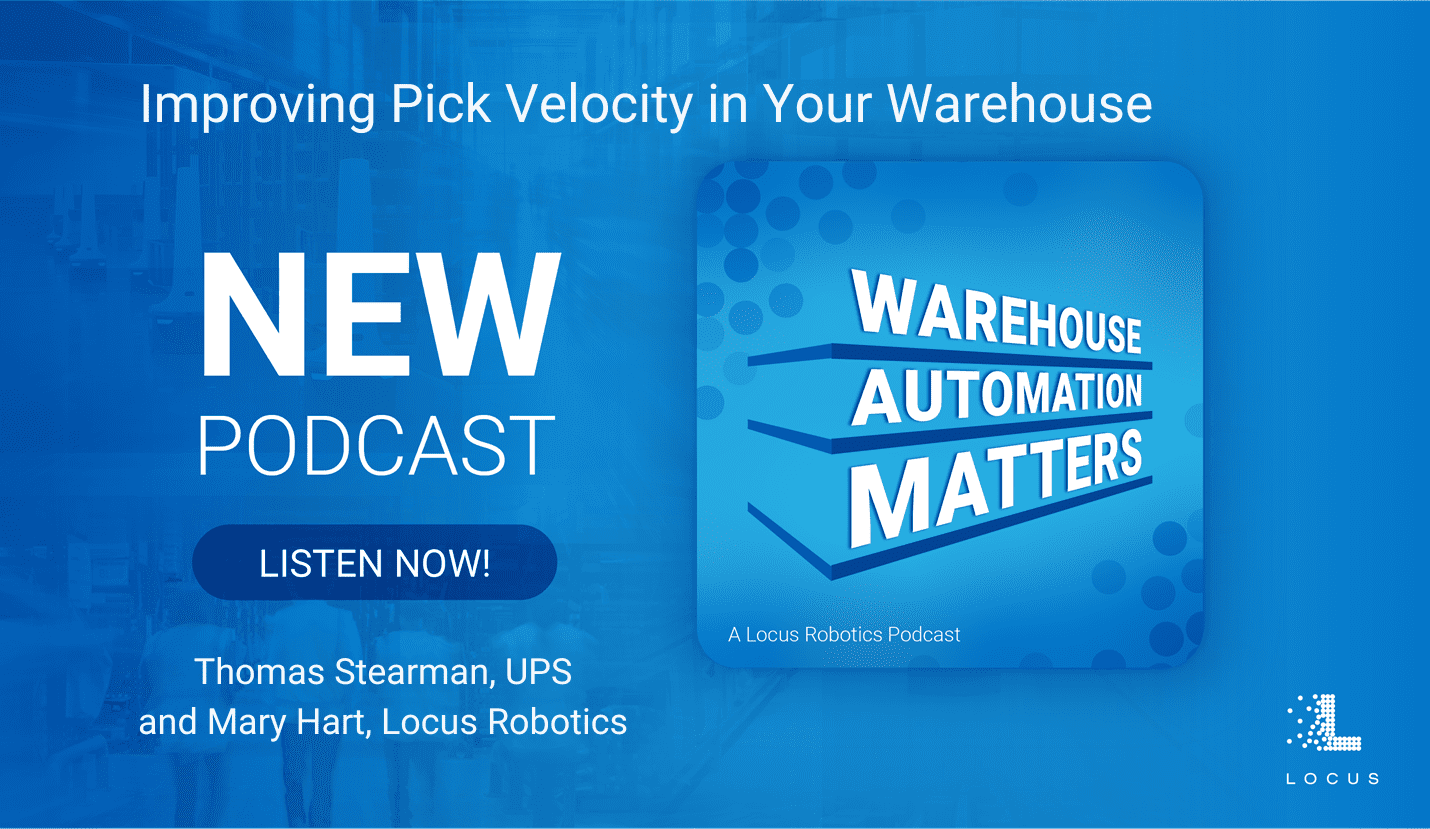 Improving Pick Velocity in Your Warehouse

NEW
PODCAST

LISTEN NOW!

Thomas Stearman, UPS and Mary Hart, Locus Robotics

WAREHOUSE
AUTOMATION
MATTERS

A Locus Robotics Podcast

LOCUS